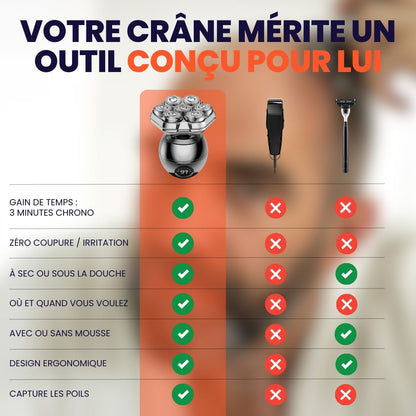 VOTRE CRÂNE MÉRITE UN OUTIL CONÇU POUR LUI

77

GAIN DE TEMPS : 3 MINUTES CHRONO

ZÉRO COUPURE / IRRITATION

À SEC OU SOUS LA DOUCHE

OÙ ET QUAND VOUS VOULEZ

AVEC OU SANS MOUSSE

DESIGN ERGONOMIQUE

CAPTURE LES POILS