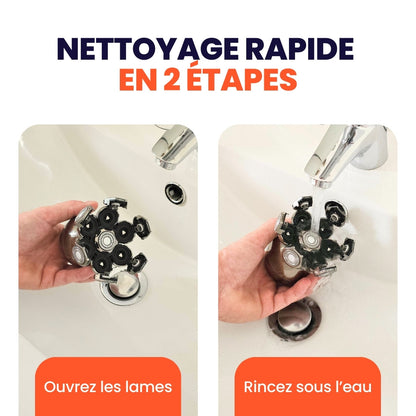 NETTOYAGE RAPIDE
EN 2 ÉTAPES

Ouvrez les lames

Rincez sous l'eau